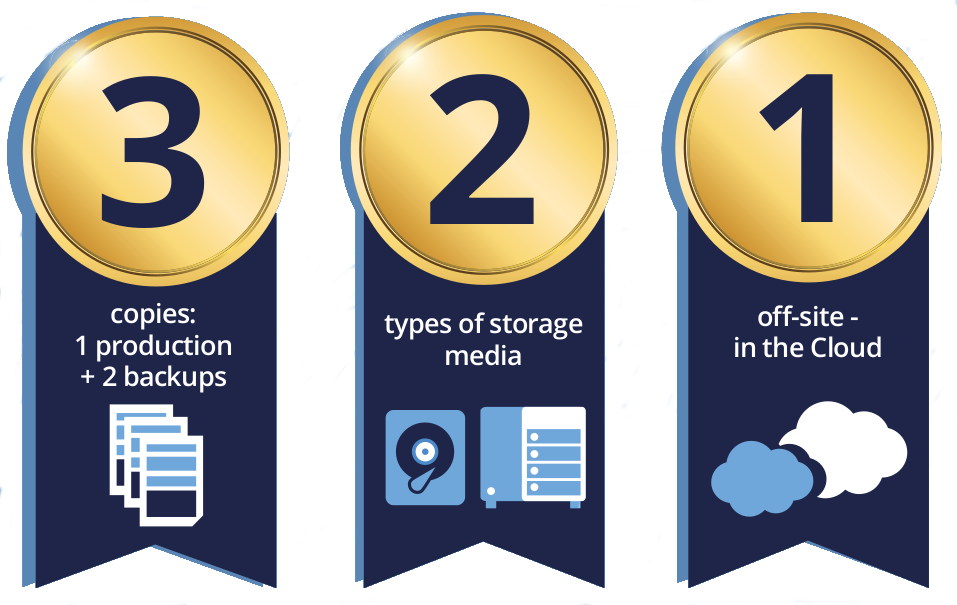 3

copies:
1 production
+ 2 backups

2

types of storage media

1

off-site -
in the Cloud